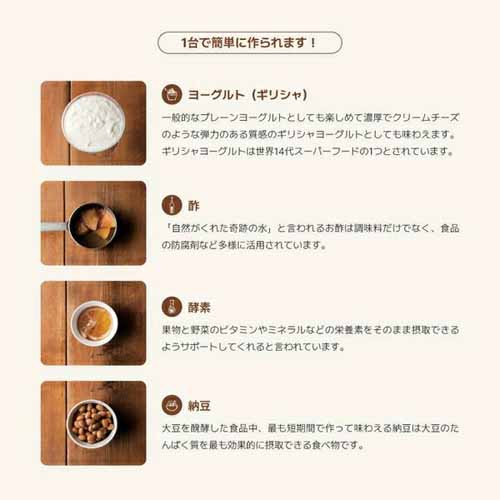 1台で簡単に作られます！

ヨーグルト（ギリシャ）

一般的なプレーンヨーグルトとしても楽しめて濃厚でクリームチーズのような弾力のある質感のギリシャヨーグルトとしても味わえます。ギリシャヨーグルトは世界14代スーパーフードの1つとされています。

酢

「自然がくれた奇跡の水」と言われるお酢は調味料だけでなく、食品の防腐剤など多様に活用されています。

酵素

果物と野菜のビタミンやミネラルなどの栄養素をそのまま摂取できるようサポートしてくれると言われています。

納豆

大豆を醗酵した食品中、最も短期間で作って味わえる納豆は大豆のたんぱく質を最も効果的に摂取できる食べ物です。