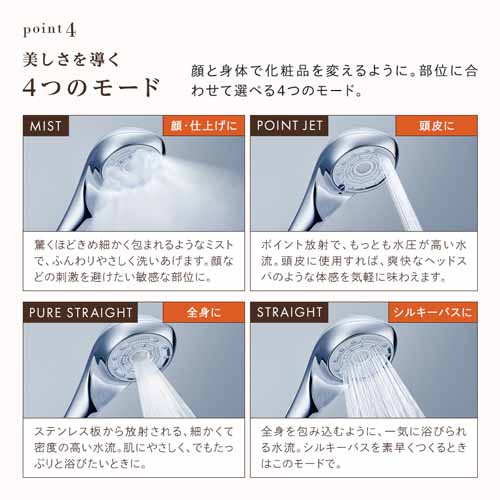 point 4

美しさを導く
4つのモード

顔と身体で化粧品を変えるように。部位に合わせて選べる4つのモード。

MIST
顔・仕上げに

驚くほどきめ細かく包まれるようなミストで、ふんわりやさしく洗いあげます。顔などの刺激を避けたい敏感な部位に。

POINT JET
頭皮に

ポイント放射で、もっとも水圧が高い水流。頭皮に使用すれば、爽快なヘッドスパのような体感を気軽に味わえます。

PURE STRAIGHT
全身に

ステンレス板から放射される、細かくて密度の高い水流。肌にやさしく、でもたっぷりと浴びたいときに。

STRAIGHT
シルキーバスに

全身を包み込むように、一気に浴びられる水流。シルキーバスを素早くつくるときはこのモードで。