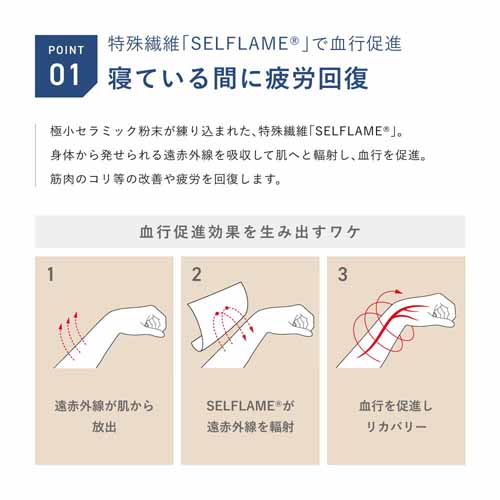 POINT
01

特殊繊維「SELFLAME®」で血行促進
寝ている間に疲労回復

極小セラミック粉末が練り込まれた、特殊繊維「SELFLAME®」。
身体から発せられる遠赤外線を吸収して肌へと輻射し、血行を促進。
筋肉のコリ等の改善や疲労を回復します。

血行促進効果を生み出すワケ

1
遠赤外線が肌から放出

2
SELFLAME®が遠赤外線を輻射

3
血行を促進しリカバリー