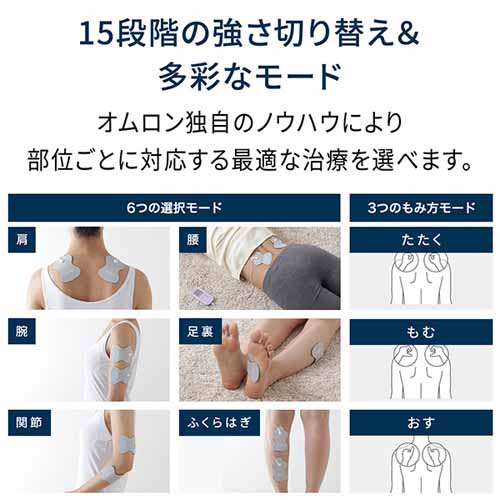 15段階の強さ切り替え&
多彩なモード

オムロン独自のノウハウにより
部位ごとに対応する最適な治療を選べます。

6つの選択モード

肩

腰

腕

足裏

関節

ふくらはぎ

3つのもみ方モード

たたく

もむ

おす