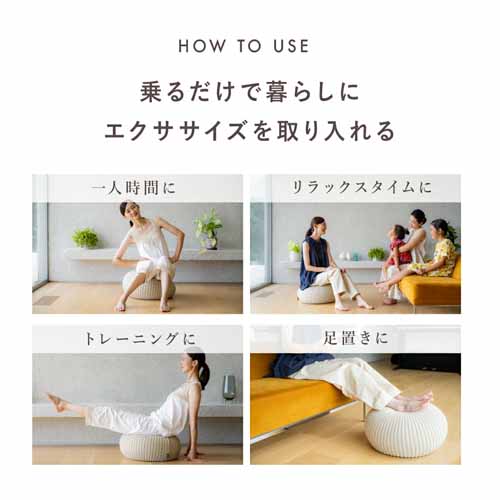 HOW TO USE

乗るだけで暮らしに
エクササイズを取り入れる

一人時間に

リラックスタイムに

トレーニングに

足置きに