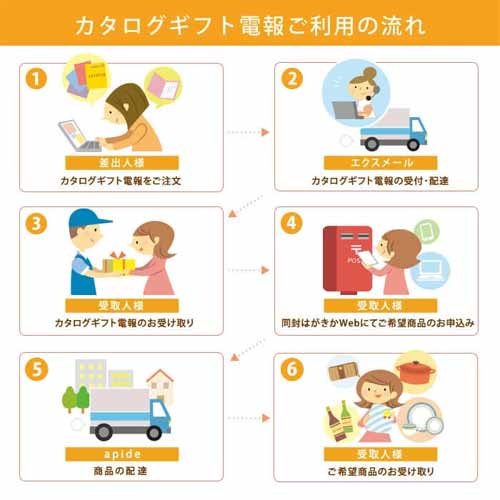 カタログギフト電報ご利用の流れ

1
差出人様
カタログギフト電報をご注文

2
エクスメール
カタログギフト電報の受付・配達

3
受取人様
カタログギフト電報のお受け取り

4
〒
POST
受取人様
同封はがきかWebにてご希望商品のお申込み

5
apide
商品の配達

6
受取人様
ご希望商品のお受け取り