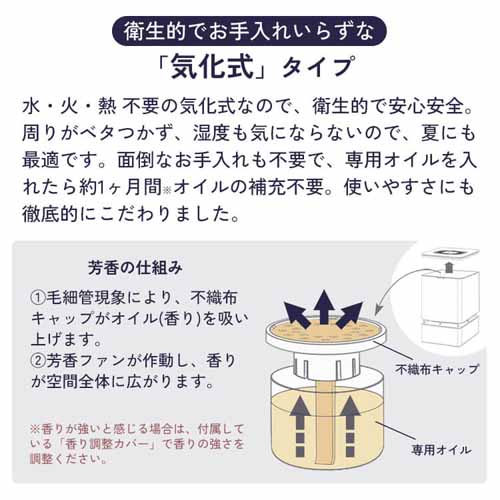 衛生的でお手入れいらずな

「気化式」タイプ

水・火・熱 不要の気化式なので、衛生的で安心安全。周りがベタつかず、湿度も気にならないので、夏にも最適です。面倒なお手入れも不要で、専用オイルを入れたら約1ヶ月間※オイルの補充不要。使いやすさにも徹底的にこだわりました。

芳香の仕組み

①毛細管現象により、不織布キャップがオイル(香り)を吸い上げます。
②芳香ファンが作動し、香りが空間全体に広がります。

※香りが強いと感じる場合は、付属している「香り調整カバー」で香りの強さを調整ください。

不織布キャップ

専用オイル