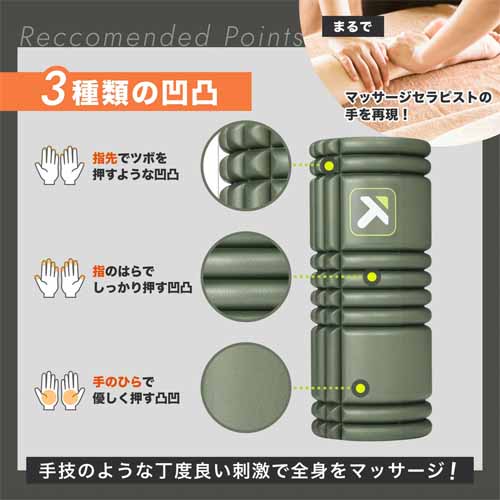 Reccomended Points

まるで

マッサージセラピストの手を再現！

3種類の凹凸

指先でツボを押すような凹凸

指のはらでしっかり押す凹凸

手のひらで優しく押す凸凹

手技のような丁度良い刺激で全身をマッサージ！